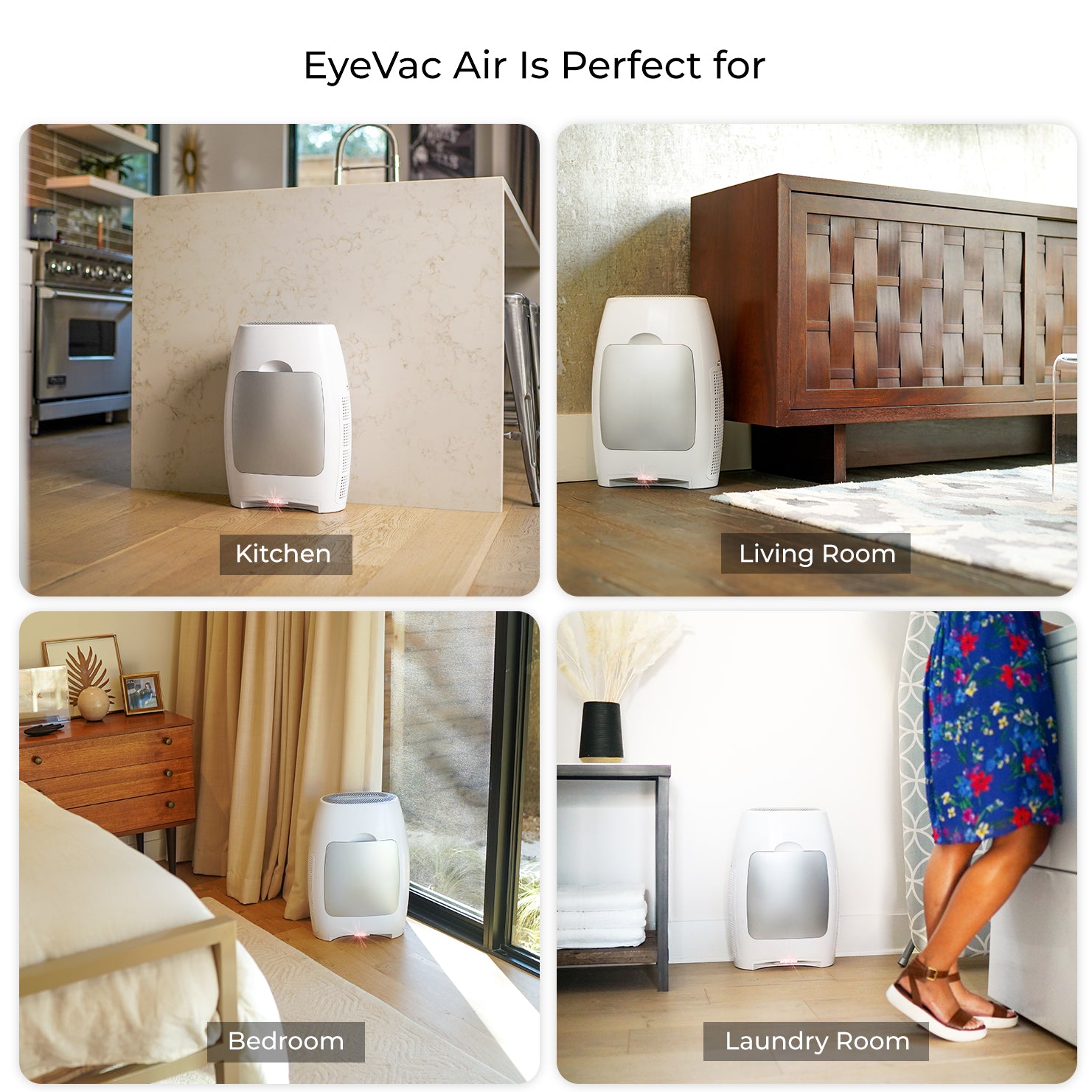 EyeVac Air Is Perfect for

Kitchen

Living Room

Bedroom

Laundry Room