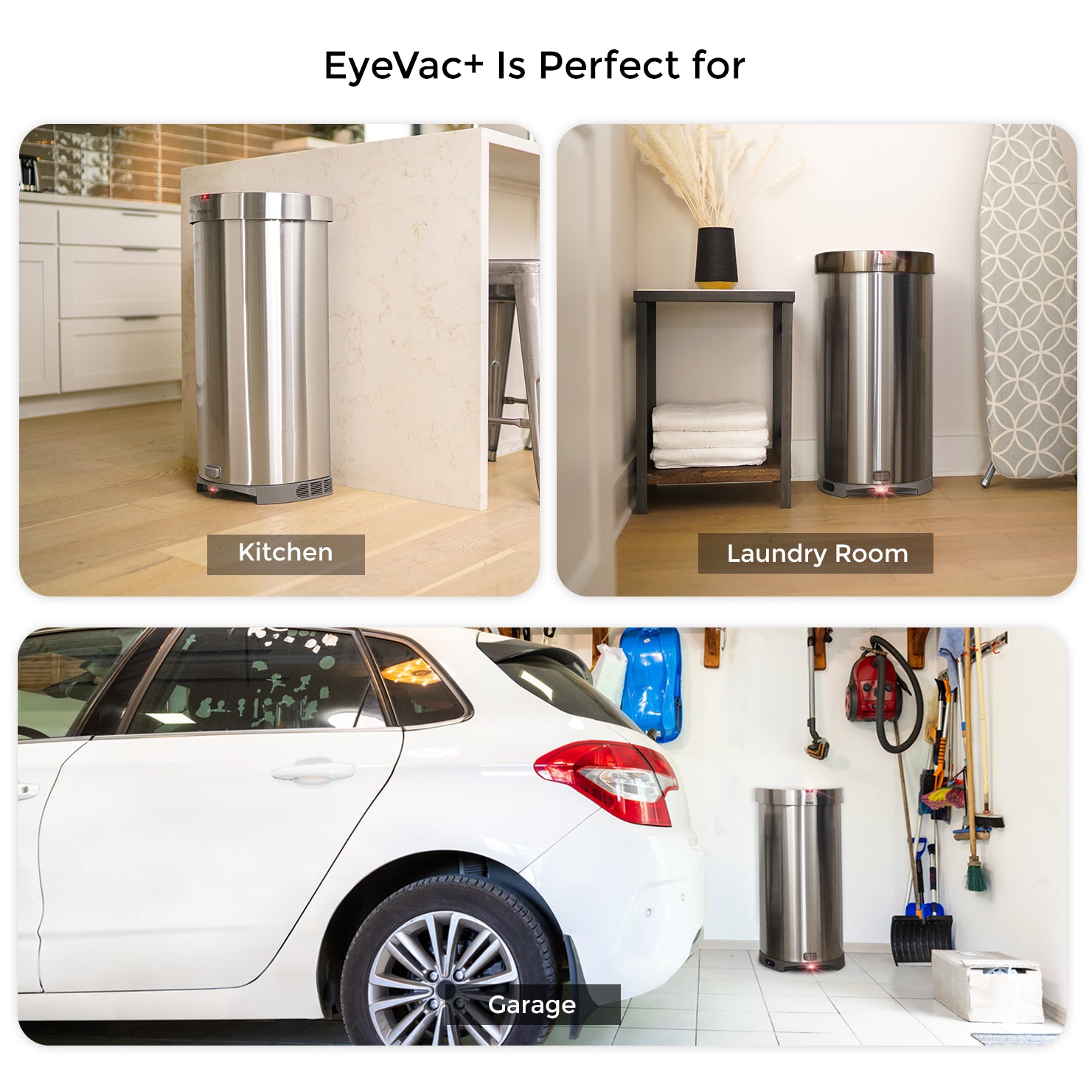 EyeVac+ Is Perfect for

Kitchen

Laundry Room

Garage